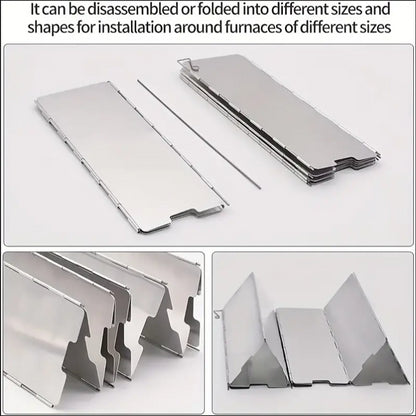 It can be disassembled or folded into different sizes and shapes for installation around furnaces of different sizes