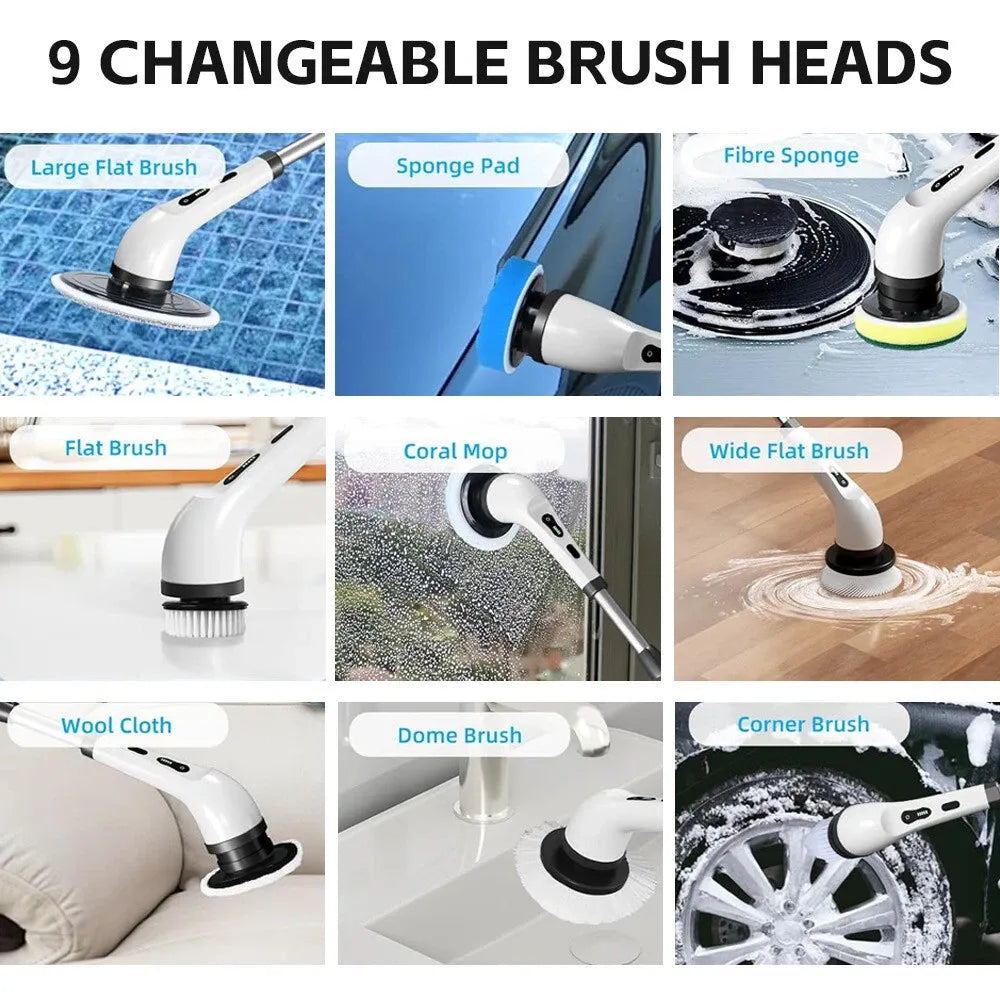 9 CHANGEABLE BRUSH HEADS

Large Flat Brush

Sponge Pad

Fibre Sponge

Flat Brush

Coral Mop

Wide Flat Brush

Wool Cloth

Dome Brush

Corner Brush